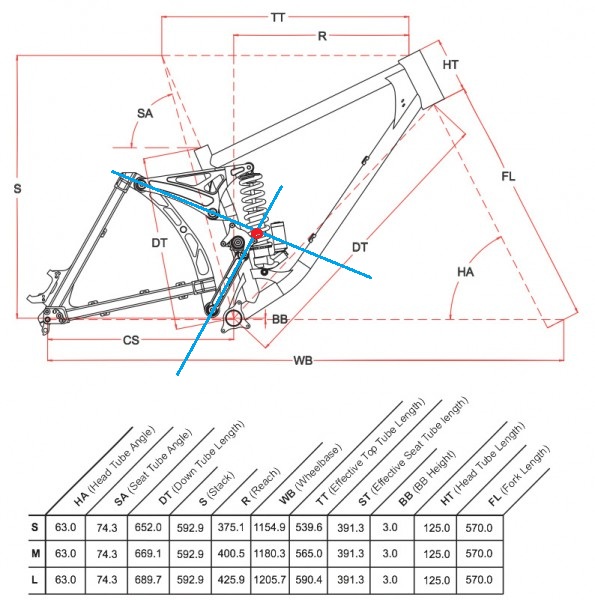 TT

R

HT

SA

S

FL

DT

DT

HA

BB

CS

WB

| | HA (Head Tube Angle) | SA (Seat Tube Angle) | DT (Down Tube Length) | S (Stack) | R (Reach) | WB (Wheelbase) | TT (Effective Top Tube Length) | ST (Effective Seat Tube length) | BB (BB Height) | HT (Head Tube Length) | FL (Fork Length) |
|---|---|---|---|---|---|---|---|---|---|---|---|
| S | 63.0 | 74.3 | 652.0 | 592.9 | 375.1 | 1154.9 | 539.6 | 391.3 | 3.0 | 125.0 | 570.0 |
| M | 63.0 | 74.3 | 669.1 | 592.9 | 400.5 | 1180.3 | 565.0 | 391.3 | 3.0 | 125.0 | 570.0 |
| L | 63.0 | 74.3 | 689.7 | 592.9 | 425.9 | 1205.7 | 590.4 | 391.3 | 3.0 | 125.0 | 570.0 |